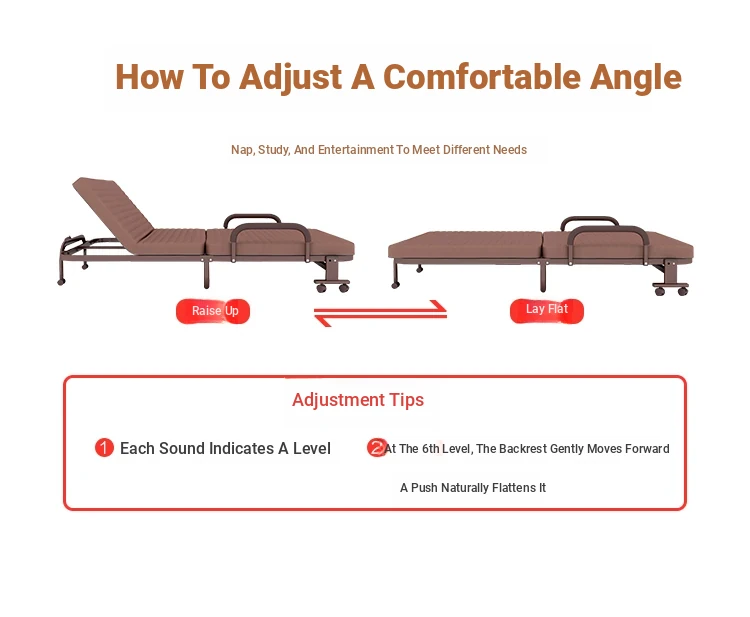 How To Adjust A Comfortable Angle

Nap, Study, And Entertainment To Meet Different Needs

Raise Up

Lay Flat

Adjustment Tips

1 Each Sound Indicates A Level

2 At The 6th Level, The Backrest Gently Moves Forward

A Push Naturally Flattens It