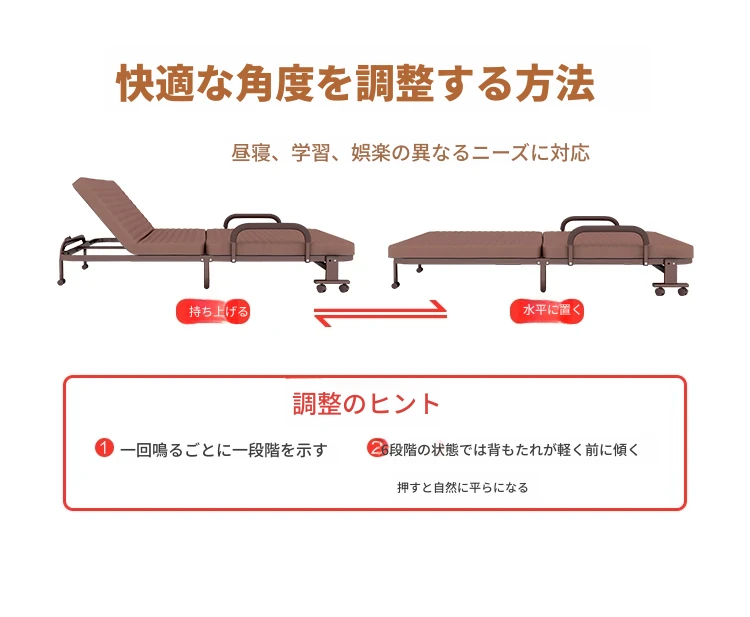 快適な角度を調整する方法

昼寝、学習、娯楽の異なるニーズに対応

持ち上げる

水平に置く

調整のヒント

1 一回鳴るごとに一段階を示す

2 6段階の状態では背もたれが軽く前に傾く

押すと自然に平らになる